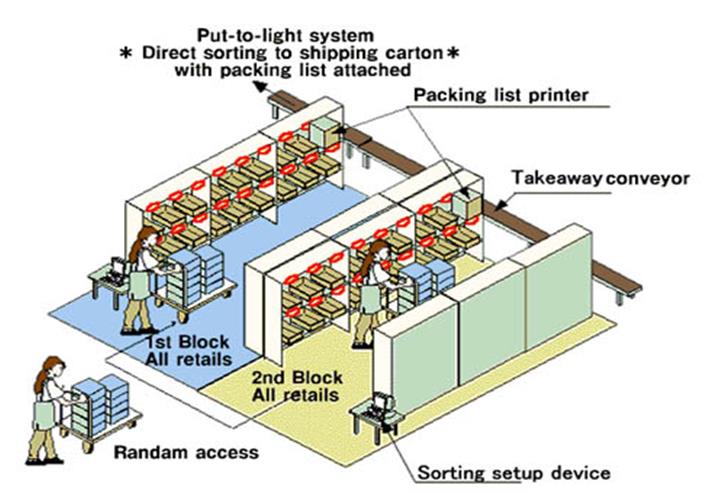 Put-to-light system
* Direct sorting to shipping carton *
with packing list attached

Packing list printer

Takeaway conveyor

1st Block
All retails

2nd Block
All retails

Randam access

Sorting setup device